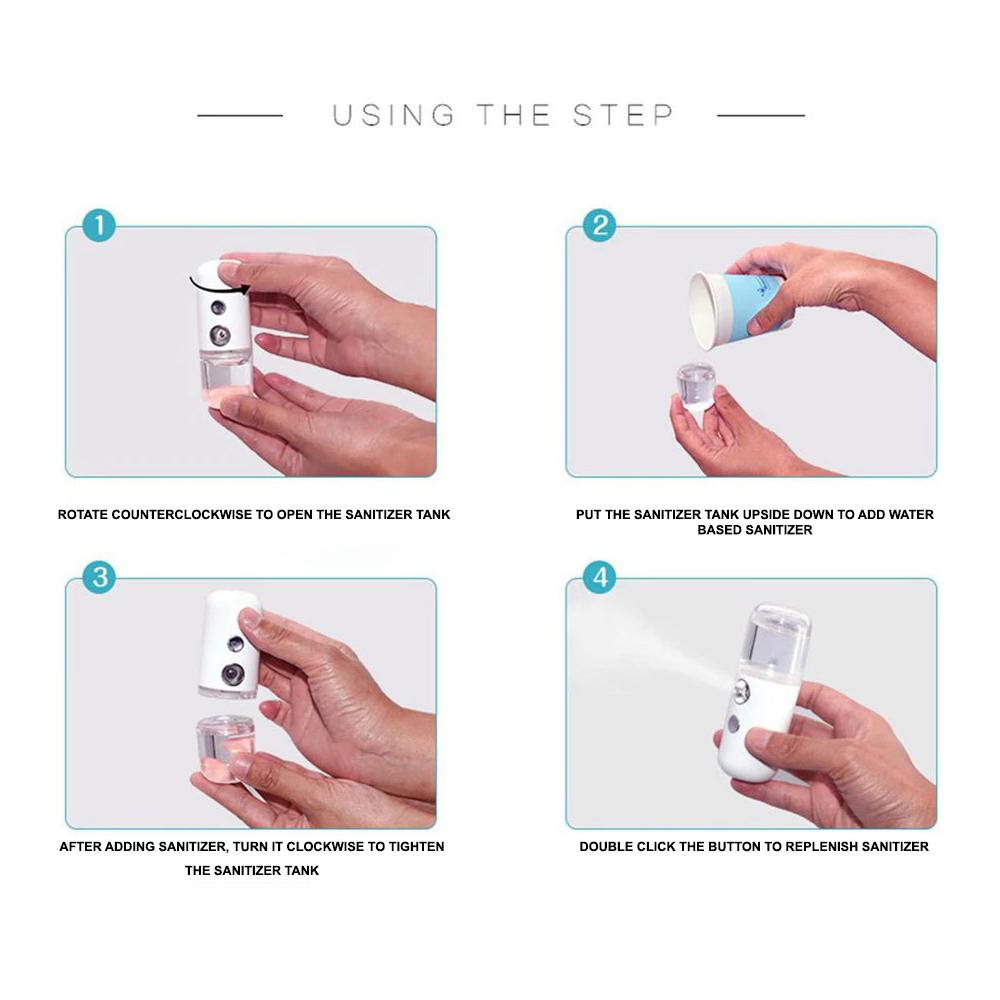 USING THE STEP

1

ROTATE COUNTERCLOCKWISE TO OPEN THE SANITIZER TANK

2

PUT THE SANITIZER TANK UPSIDE DOWN TO ADD WATER BASED SANITIZER

3

AFTER ADDING SANITIZER, TURN IT CLOCKWISE TO TIGHTEN THE SANITIZER TANK

4

DOUBLE CLICK THE BUTTON TO REPLENISH SANITIZER