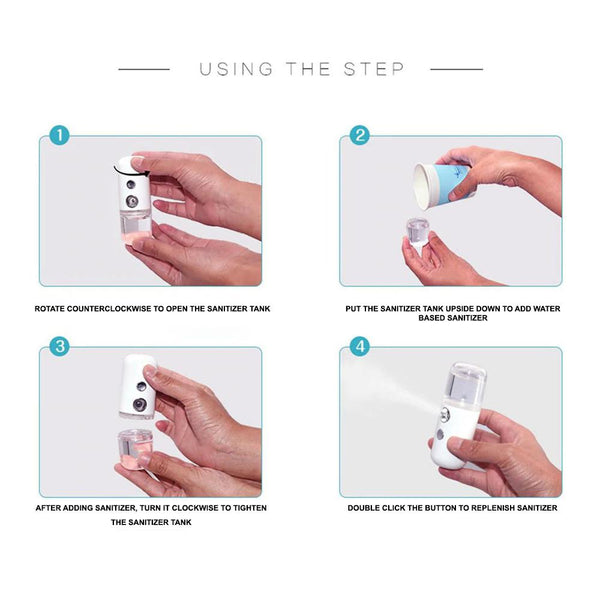 USING THE STEP

1

ROTATE COUNTERCLOCKWISE TO OPEN THE SANITIZER TANK

2

PUT THE SANITIZER TANK UPSIDE DOWN TO ADD WATER BASED SANITIZER

3

AFTER ADDING SANITIZER, TURN IT CLOCKWISE TO TIGHTEN THE SANITIZER TANK

4

DOUBLE CLICK THE BUTTON TO REPLENISH SANITIZER