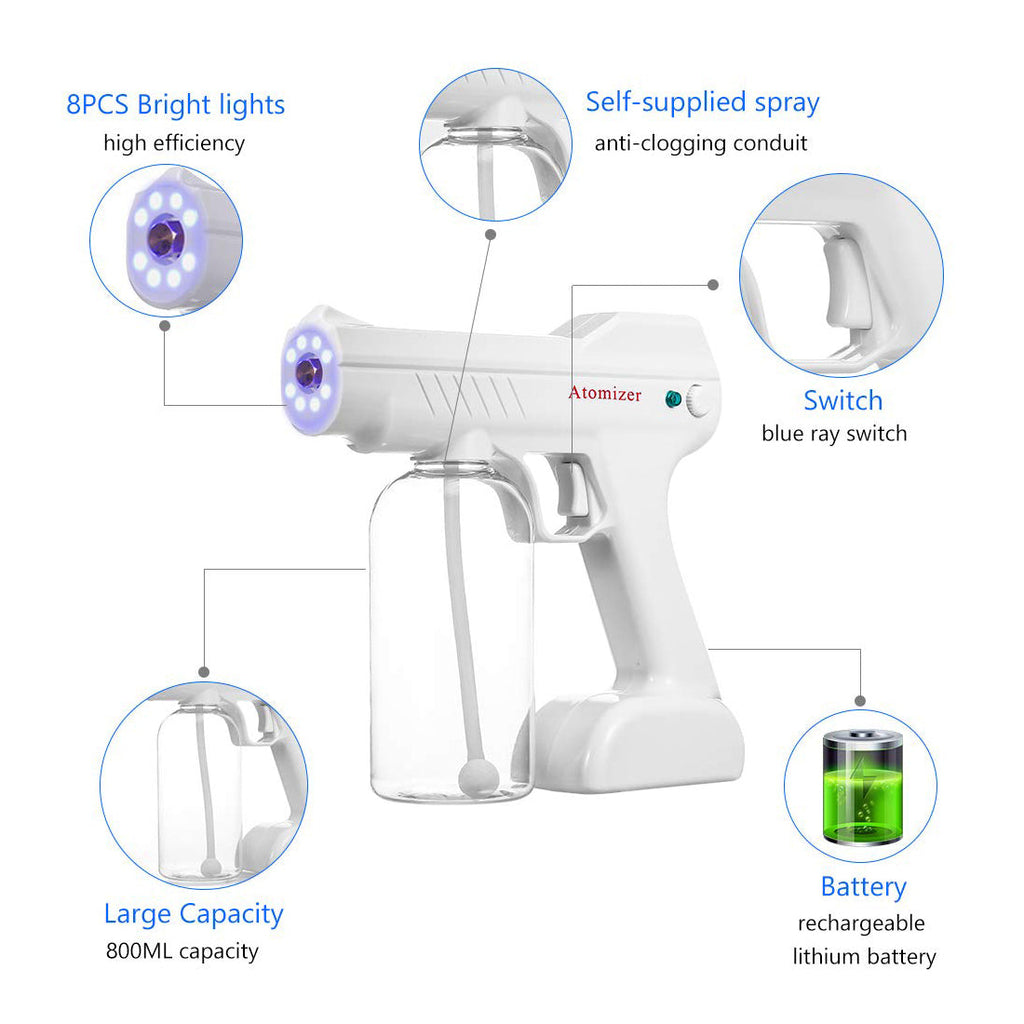 8PCS Bright lights
high efficiency

Self-supplied spray
anti-clogging conduit

Atomizer

Switch
blue ray switch

Large Capacity
800ML capacity

Battery
rechargeable
lithium battery